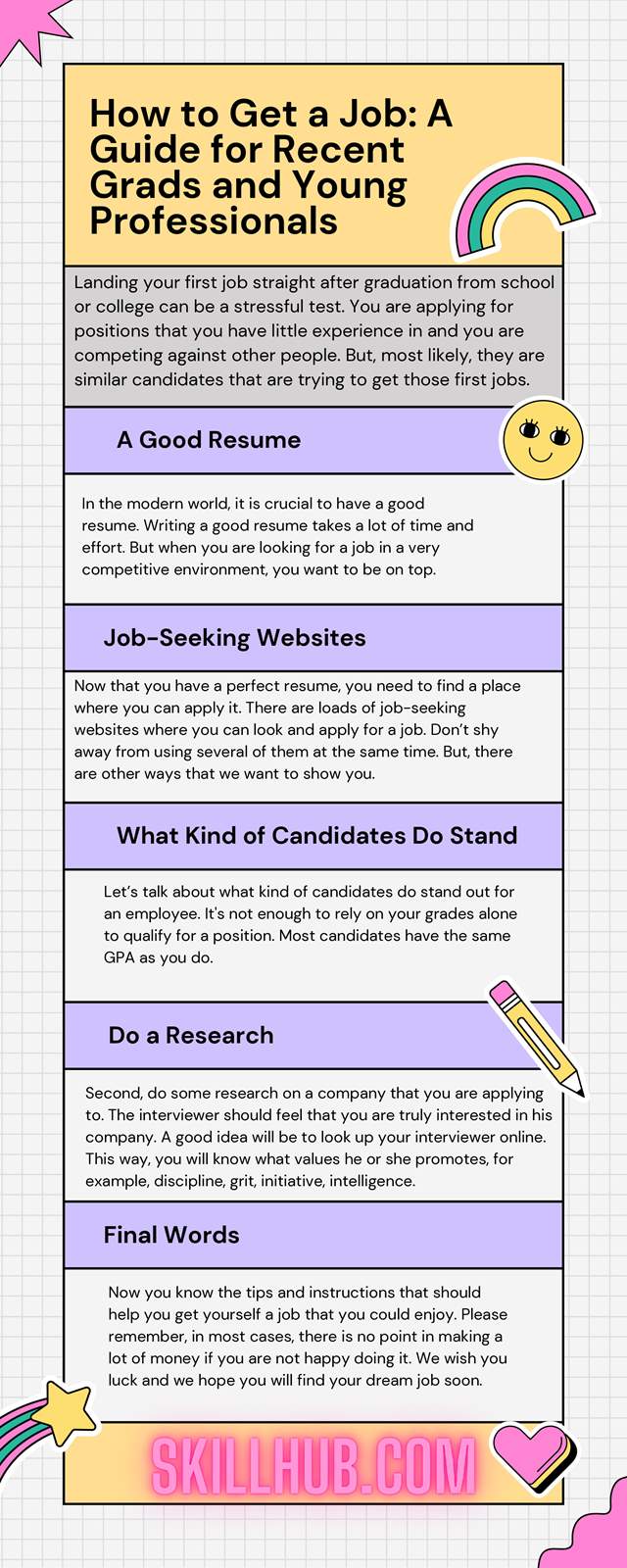 How to Get a Job: A Guide for Recent Grads and Young Professionals

Landing your first job straight after graduation from school or college can be a stressful test. You are applying for positions that you have little experience in and you are competing against other people. But, most likely, they are similar candidates that are trying to get those first jobs.

A Good Resume

In the modern world, it is crucial to have a good resume. Writing a good resume takes a lot of time and effort. But when you are looking for a job in a very competitive environment, you want to be on top.

Job-Seeking Websites

Now that you have a perfect resume, you need to find a place where you can apply it. There are loads of job-seeking websites where you can look and apply for a job. Don't shy away from using several of them at the same time. But, there are other ways that we want to show you.

What Kind of Candidates Do Stand

Let's talk about what kind of candidates do stand out for an employee. It's not enough to rely on your grades alone to qualify for a position. Most candidates have the same GPA as you do.

Do a Research

Second, do some research on a company that you are applying to. The interviewer should feel that you are truly interested in his company. A good idea will be to look up your interviewer online. This way, you will know what values he or she promotes, for example, discipline, grit, initiative, intelligence.

Final Words

Now you know the tips and instructions that should help you get yourself a job that you could enjoy. Please remember, in most cases, there is no point in making a lot of money if you are not happy doing it. We wish you luck and we hope you will find your dream job soon.

SKILLHUB.COM